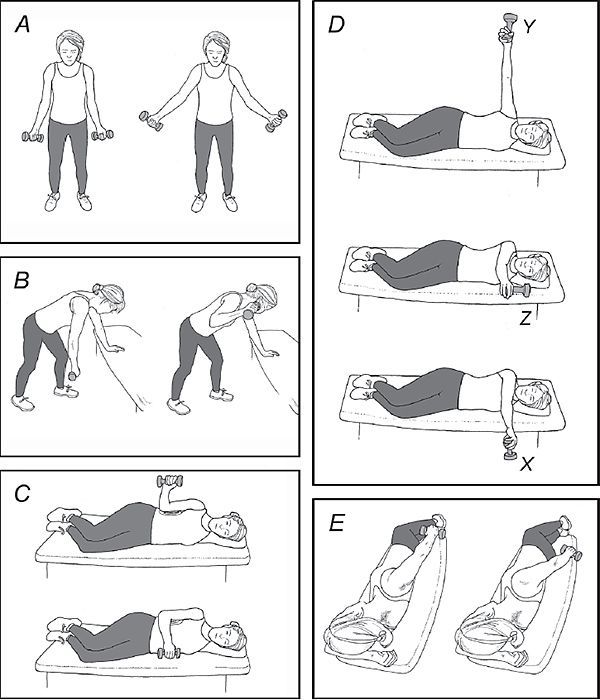 A

B

C

D

Y

Z

X

E